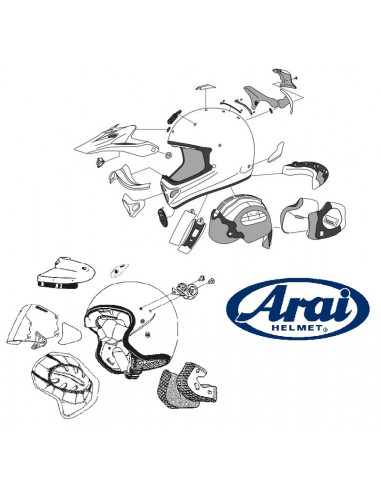 Arai
HELMET®