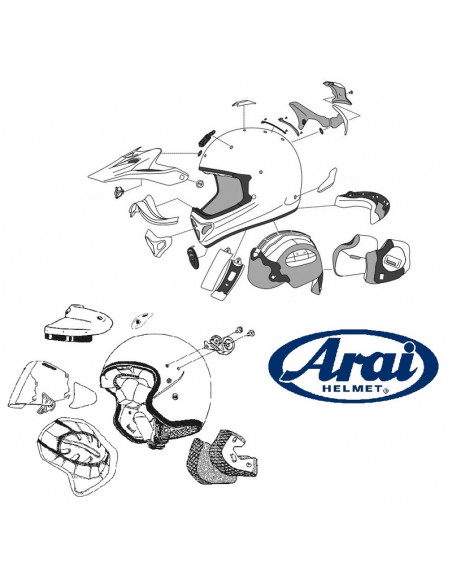 Arai
HELMET®