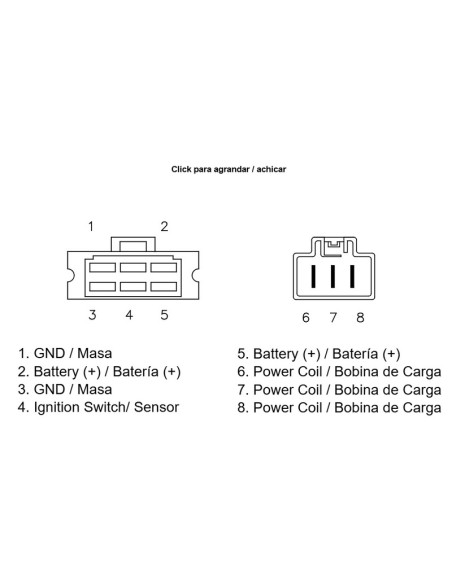 Click para agrandar / achicar

1 2

3 4 5

6 7 8

1. GND / Masa
2. Battery (+) / Batería (+)
3. GND / Masa
4. Ignition Switch/ Sensor

5. Battery (+) / Batería (+)
6. Power Coil / Bobina de Carga
7. Power Coil / Bobina de Carga
8. Power Coil / Bobina de Carga