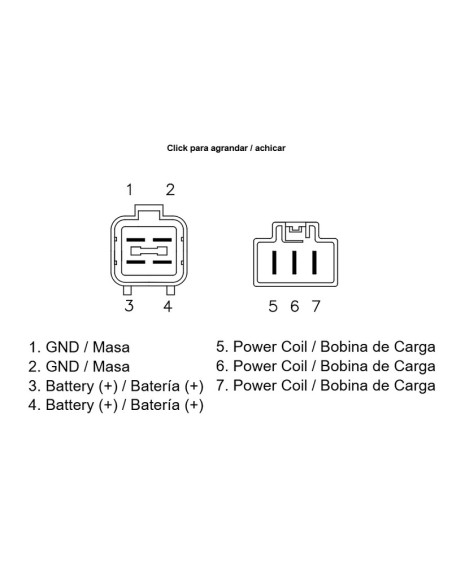 Click para agrandar / achicar

1 2

3 4

5 6 7

1. GND / Masa
2. GND / Masa
3. Battery (+) / Batería (+)
4. Battery (+) / Batería (+)

5. Power Coil / Bobina de Carga
6. Power Coil / Bobina de Carga
7. Power Coil / Bobina de Carga