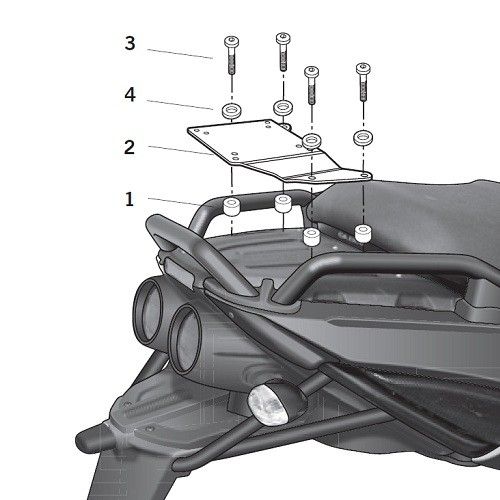 3
4
2
1