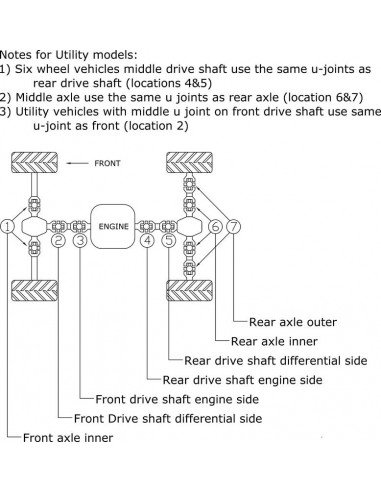 Notes for Utility models:
1) Six wheel vehicles middle drive shaft use the same u-joints as rear drive shaft (locations 4&5)
2) Middle axle use the same u joints as rear axle (location 6&7)
3) Utility vehicles with middle u joint on front drive shaft use same u-joint as front (location 2)

FRONT

ENGINE

1
2
3
4
5
6
7

Rear axle outer
Rear axle inner
Rear drive shaft differential side
Rear drive shaft engine side
Front drive shaft engine side
Front Drive shaft differential side
Front axle inner